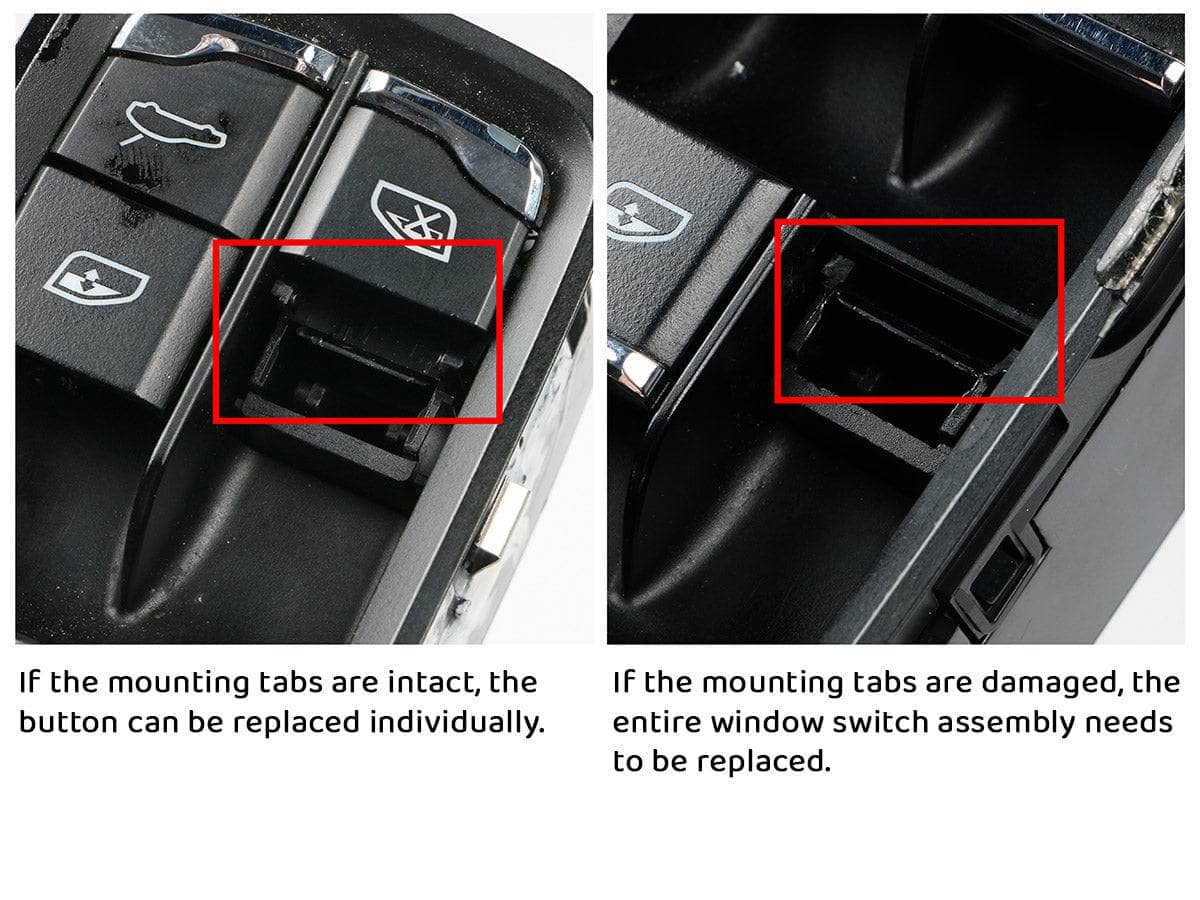 If the mounting tabs are intact, the button can be replaced individually.

If the mounting tabs are damaged, the entire window switch assembly needs to be replaced.